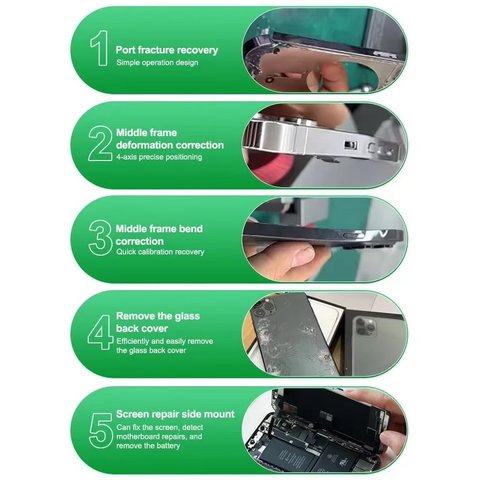 1 Port fracture recovery
Simple operation design

2 Middle frame deformation correction
4-axis precise positioning

3 Middle frame bend correction
Quick calibration recovery

4 Remove the glass back cover
Efficiently and easily remove the glass back cover

5 Screen repair side mount
Can fix the screen, detect motherboard repairs, and remove the battery